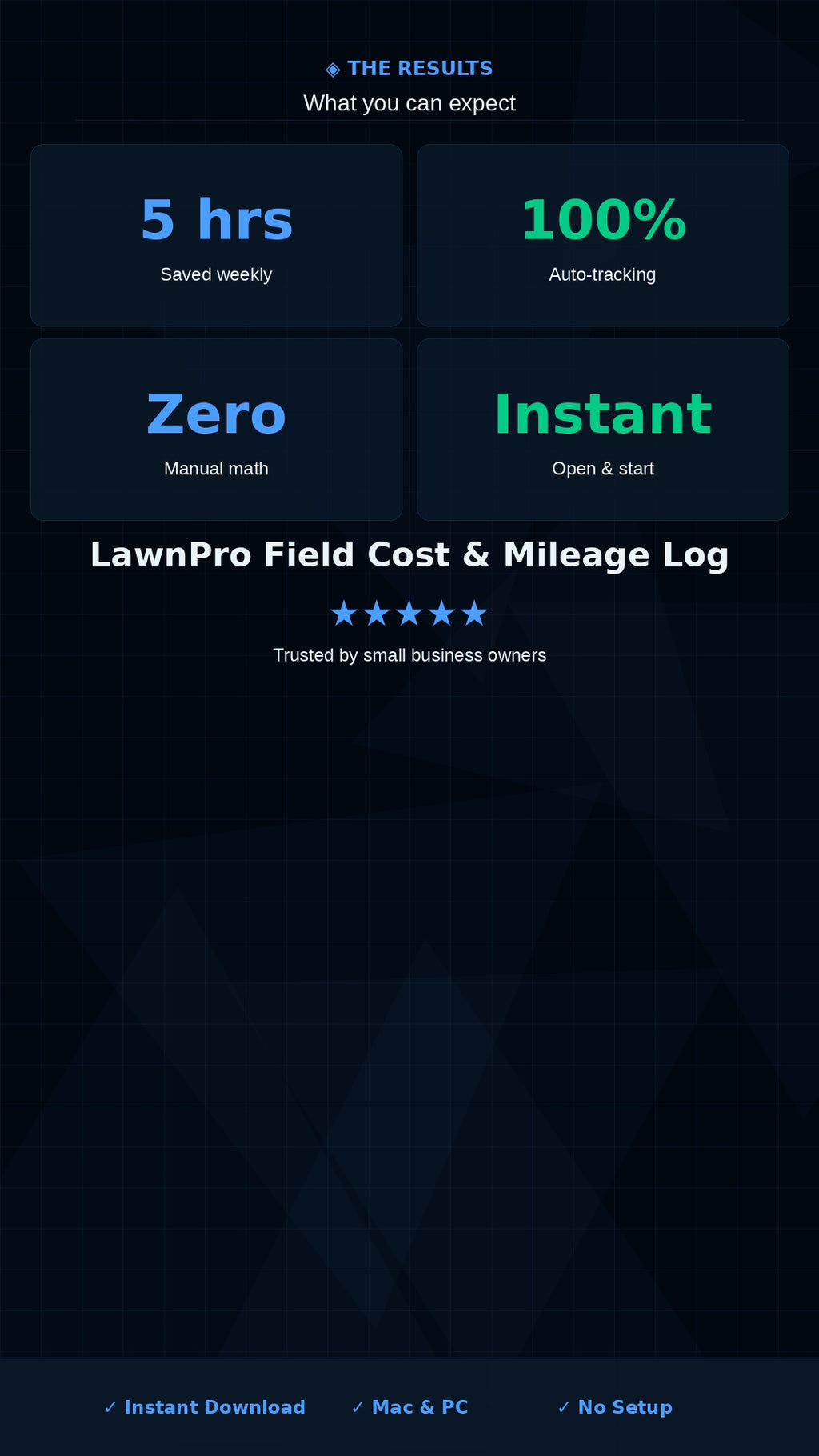 ◈ THE RESULTS
What you can expect

5 hrs
Saved weekly

100%
Auto-tracking

Zero
Manual math

Instant
Open & start

LawnPro Field Cost & Mileage Log

★★★★★
Trusted by small business owners

✓ Instant Download ✓ Mac & PC ✓ No Setup