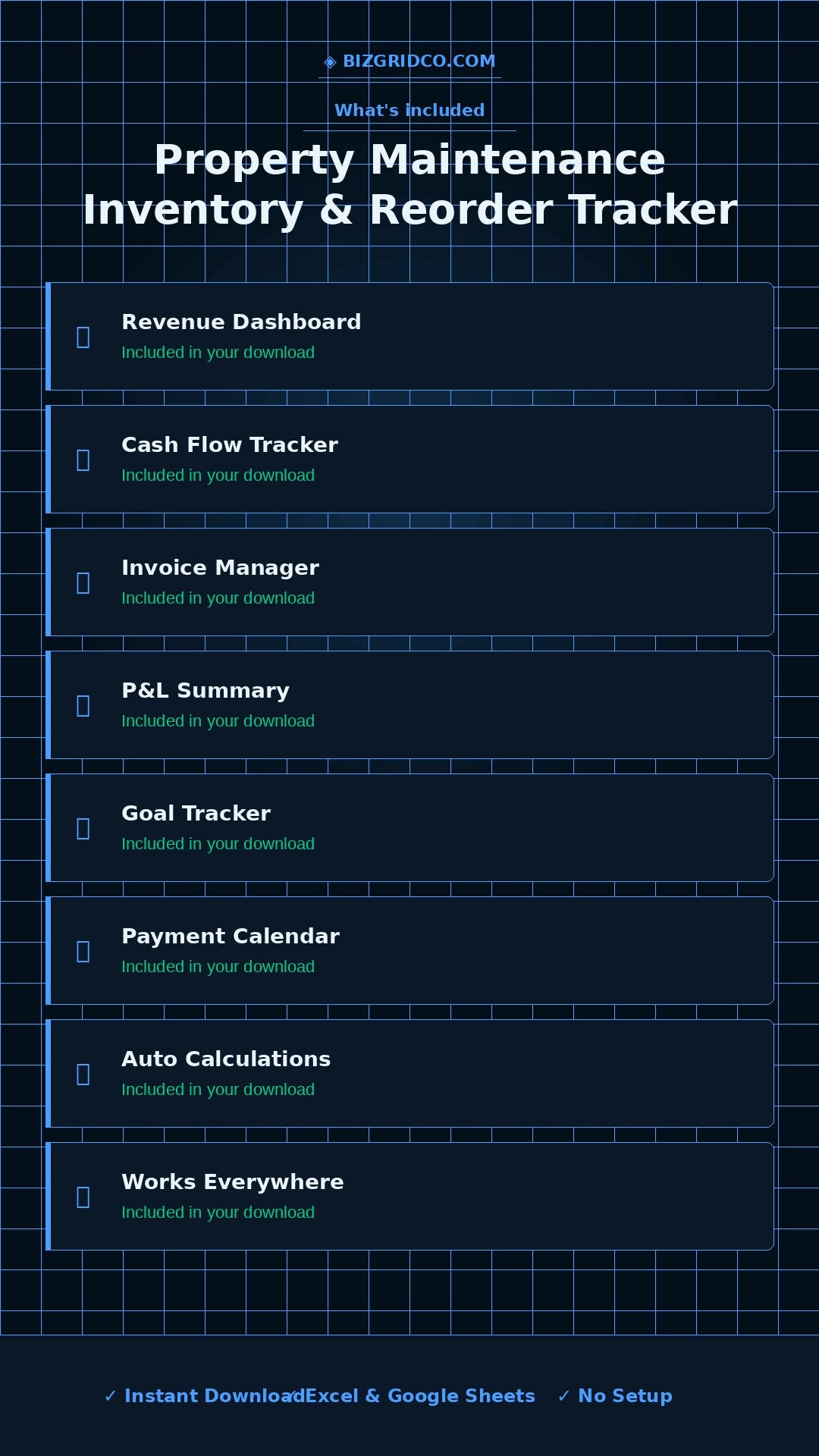 ◈ BIZGRIDCO.COM

What's included

Property Maintenance Inventory & Reorder Tracker

Revenue Dashboard
Included in your download

Cash Flow Tracker
Included in your download

Invoice Manager
Included in your download

P&L Summary
Included in your download

Goal Tracker
Included in your download

Payment Calendar
Included in your download

Auto Calculations
Included in your download

Works Everywhere
Included in your download

✓ Instant Download ✓ Excel & Google Sheets ✓ No Setup